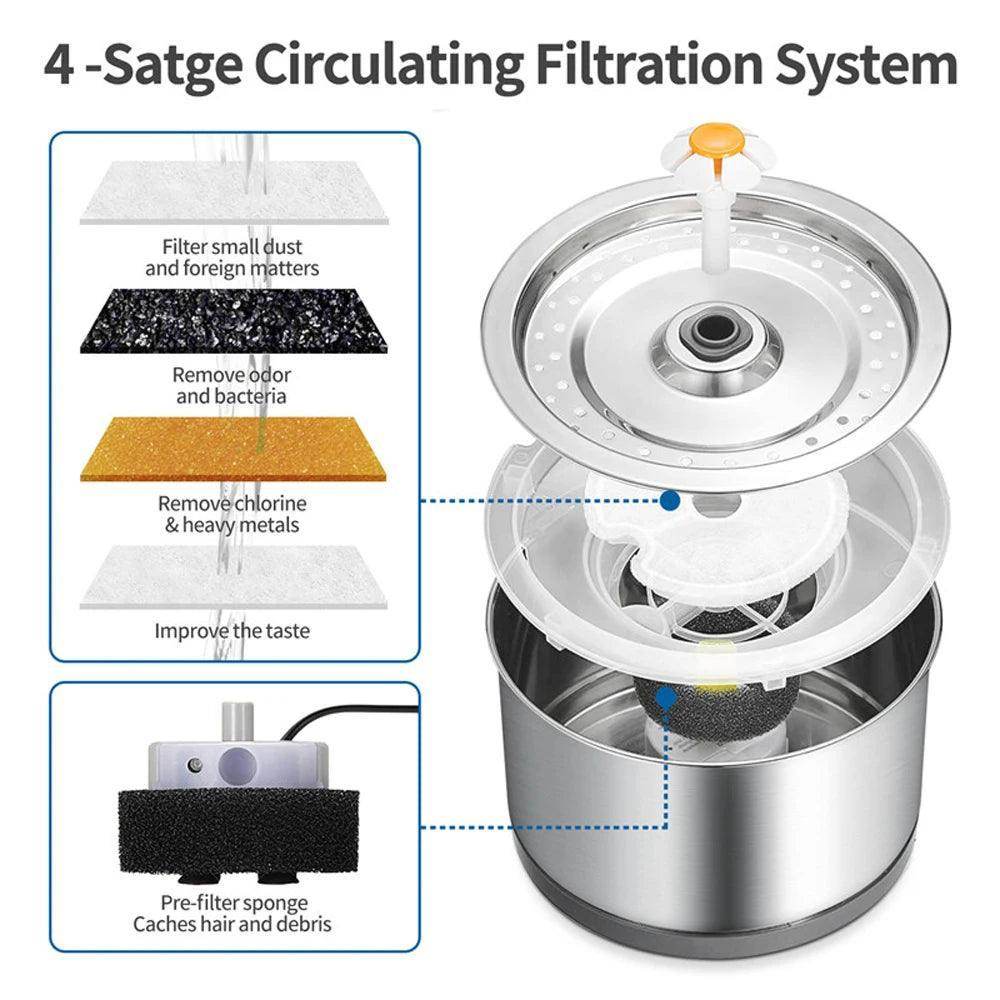 4 -Satge Circulating Filtration System

Filter small dust and foreign matters

Remove odor and bacteria

Remove chlorine & heavy metals

Improve the taste

Pre-filter sponge Caches hair and debris